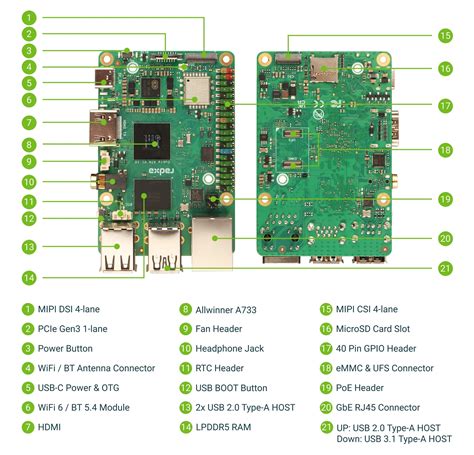 1
2
3
4
5
6
7
8
9
10
11
12
13
14

radxa

15
16
17
18
19
20
21

1 MIPI DSI 4-lane
2 PCIe Gen3 1-lane
3 Power Button
4 WiFi / BT Antenna Connector
5 USB-C Power & OTG
6 WiFi 6 / BT 5.4 Module
7 HDMI

8 Allwinner A733
9 Fan Header
10 Headphone Jack
11 RTC Header
12 USB BOOT Button
13 2x USB 2.0 Type-A HOST
14 LPDDR5 RAM

15 MIPI CSI 4-lane
16 MicroSD Card Slot
17 40 Pin GPIO Header
18 eMMC & UFS Connector
19 PoE Header
20 GbE RJ45 Connector
21 UP: USB 2.0 Type-A HOST Down: USB 3.1 Type-A HOST